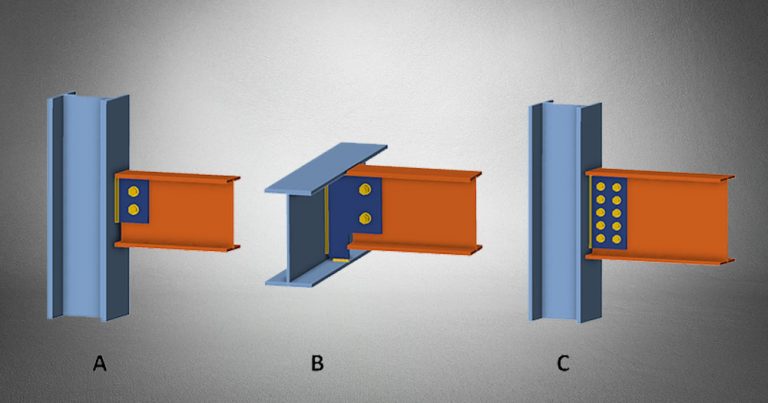 A

B

C