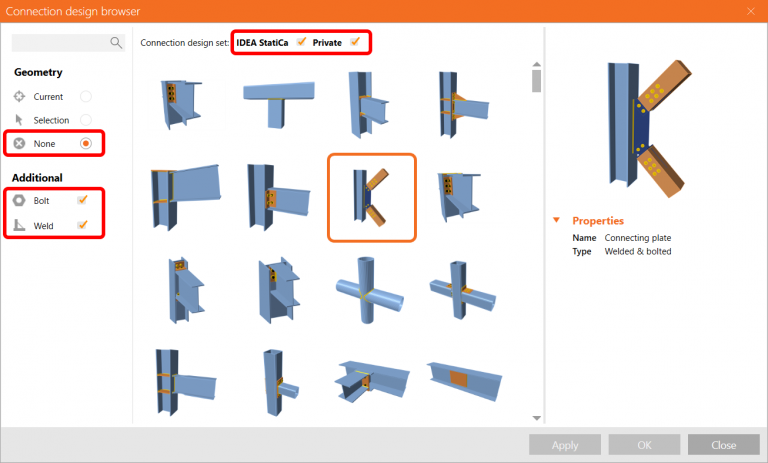 Connection design browser

Geometry
Current
Selection
None

Additional
Bolt
Weld

Connection design set: IDEA StatiCa Private

Properties
Name Connecting plate
Type Welded & bolted

Apply OK Close