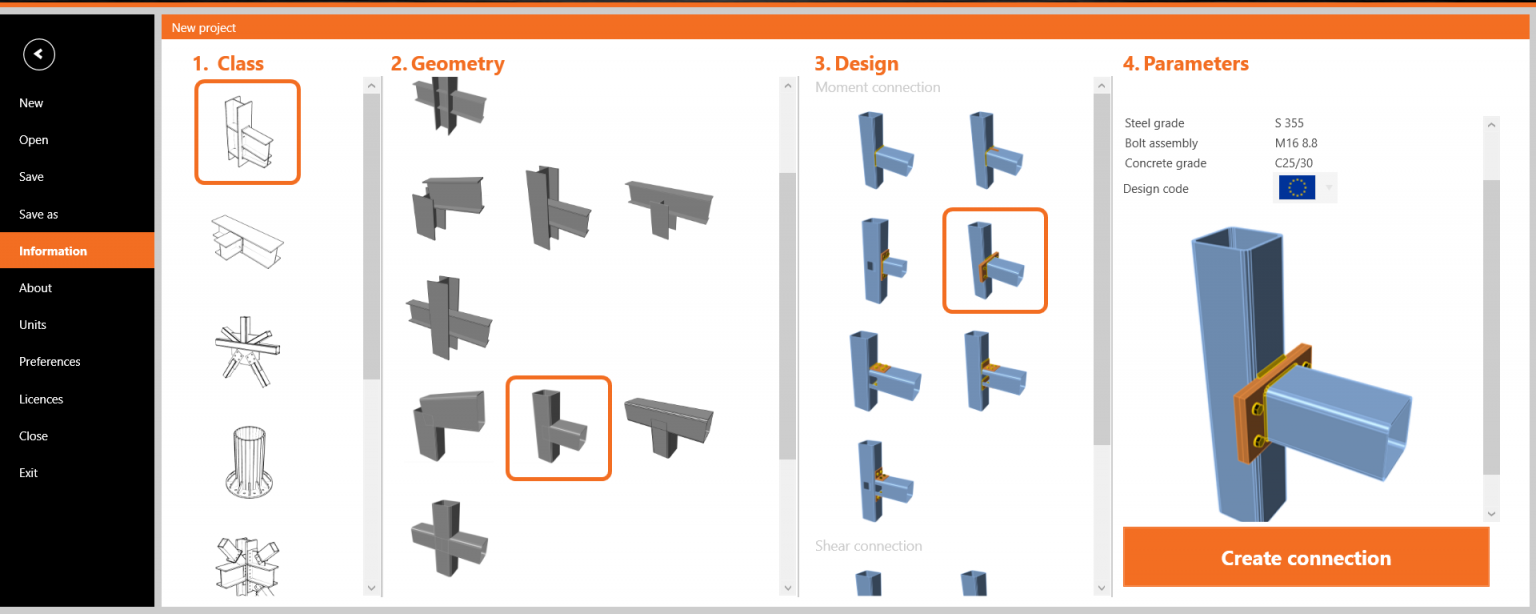 New
Open
Save
Save as
Information
About
Units
Preferences
Licences
Close
Exit

New project

1. Class

2. Geometry

3. Design
Moment connection
Shear connection

4. Parameters
Steel grade S 355
Bolt assembly M16 8.8
Concrete grade C25/30
Design code

Create connection